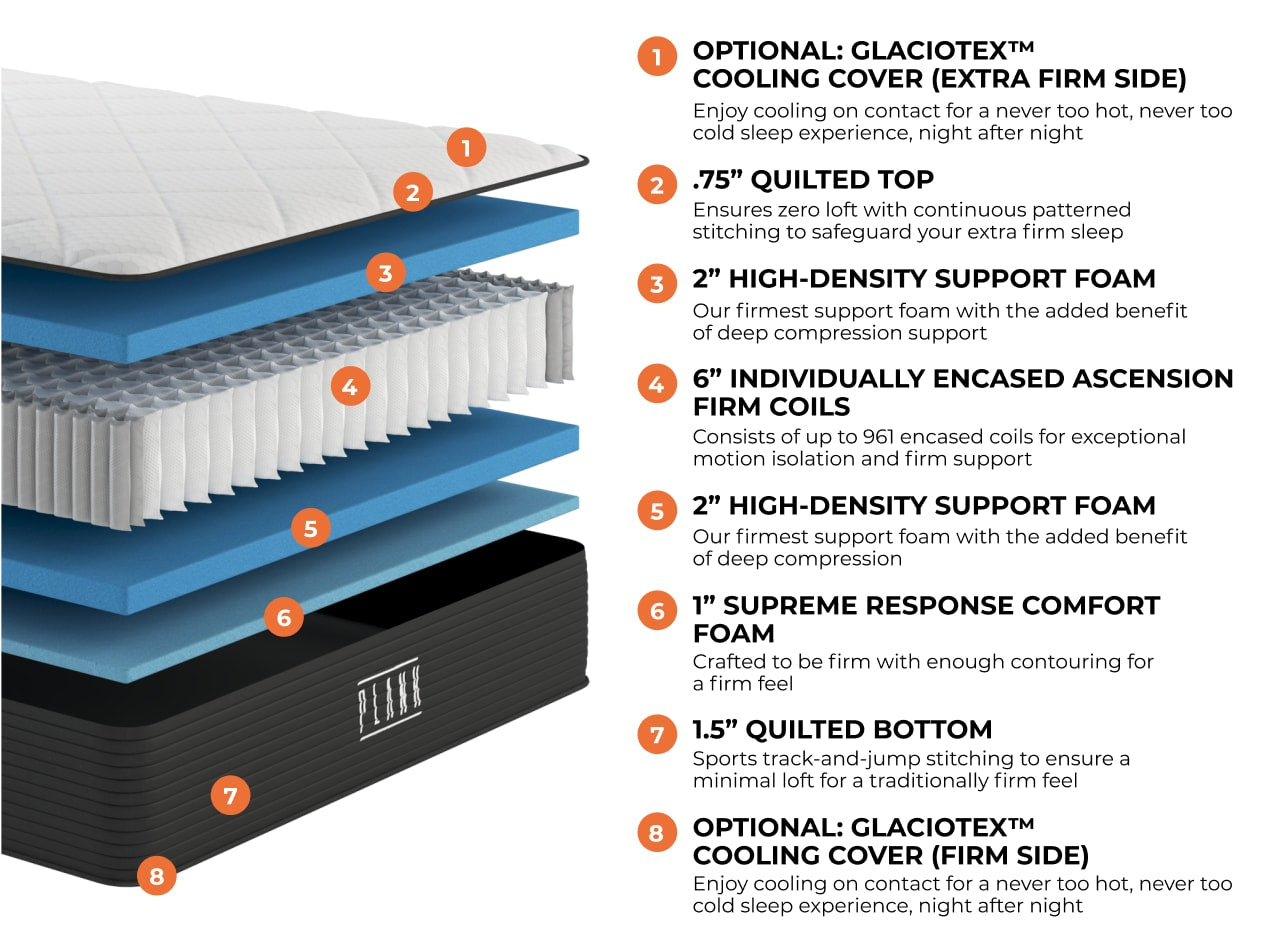 1
2
3
4
5
6
PLANK
7
8

1 OPTIONAL: GLACIOTEX™ COOLING COVER (EXTRA FIRM SIDE)
Enjoy cooling on contact for a never too hot, never too cold sleep experience, night after night

2 .75” QUILTED TOP
Ensures zero loft with continuous patterned stitching to safeguard your extra firm sleep

3 2” HIGH-DENSITY SUPPORT FOAM
Our firmest support foam with the added benefit of deep compression support

4 6” INDIVIDUALLY ENCASED ASCENSION FIRM COILS
Consists of up to 961 encased coils for exceptional motion isolation and firm support

5 2” HIGH-DENSITY SUPPORT FOAM
Our firmest support foam with the added benefit of deep compression

6 1” SUPREME RESPONSE COMFORT FOAM
Crafted to be firm with enough contouring for a firm feel

7 1.5” QUILTED BOTTOM
Sports track-and-jump stitching to ensure a minimal loft for a traditionally firm feel

8 OPTIONAL: GLACIOTEX™ COOLING COVER (FIRM SIDE)
Enjoy cooling on contact for a never too hot, never too cold sleep experience, night after night