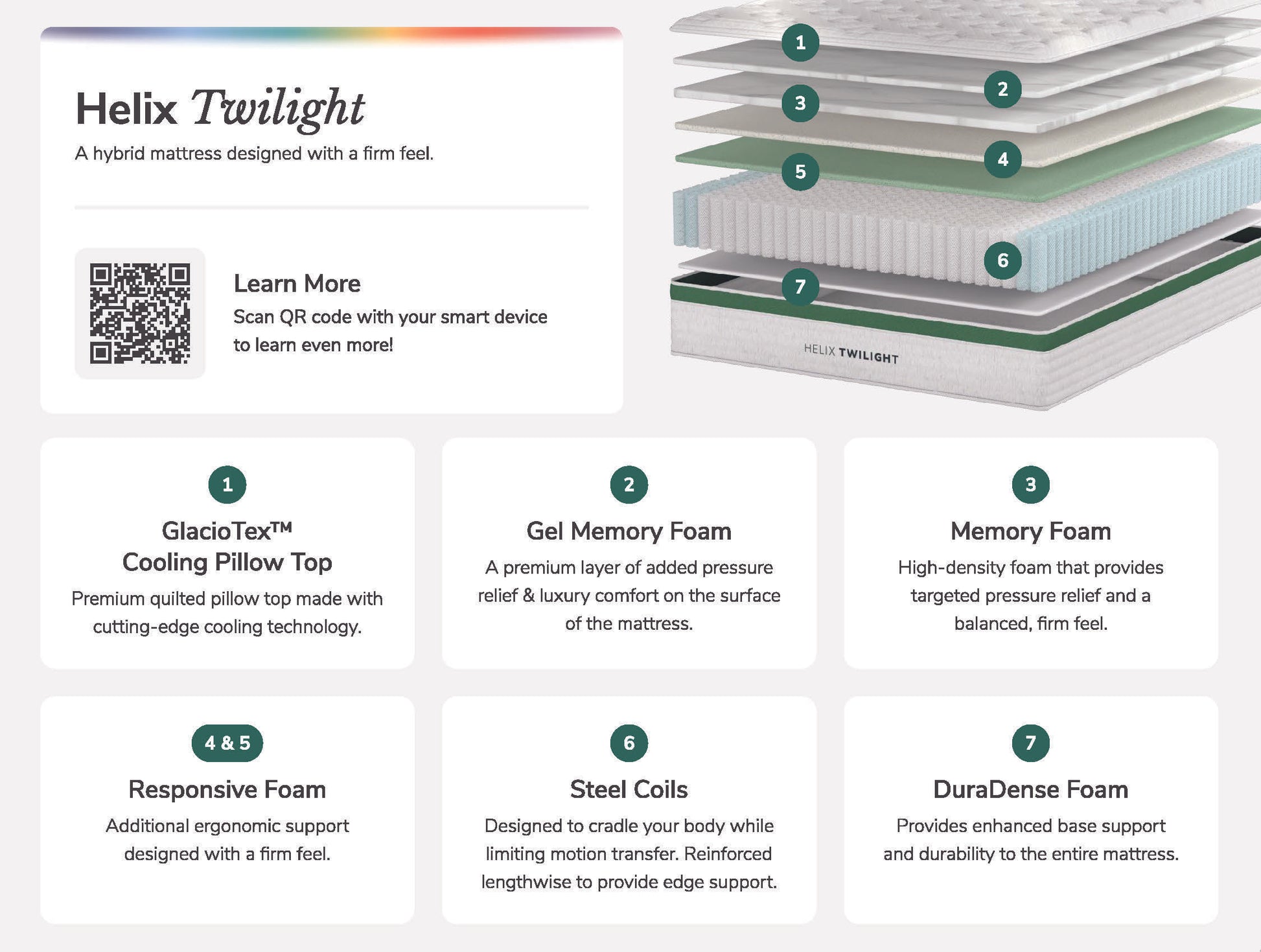 Helix Twilight
A hybrid mattress designed with a firm feel.

Learn More
Scan QR code with your smart device to learn even more!

1
2
3
4
5
6
7
HELIX TWILIGHT

1
GlacioTex™
Cooling Pillow Top
Premium quilted pillow top made with cutting-edge cooling technology.

2
Gel Memory Foam
A premium layer of added pressure relief & luxury comfort on the surface of the mattress.

3
Memory Foam
High-density foam that provides targeted pressure relief and a balanced, firm feel.

4 & 5
Responsive Foam
Additional ergonomic support designed with a firm feel.

6
Steel Coils
Designed to cradle your body while limiting motion transfer. Reinforced lengthwise to provide edge support.

7
DuraDense Foam
Provides enhanced base support and durability to the entire mattress.