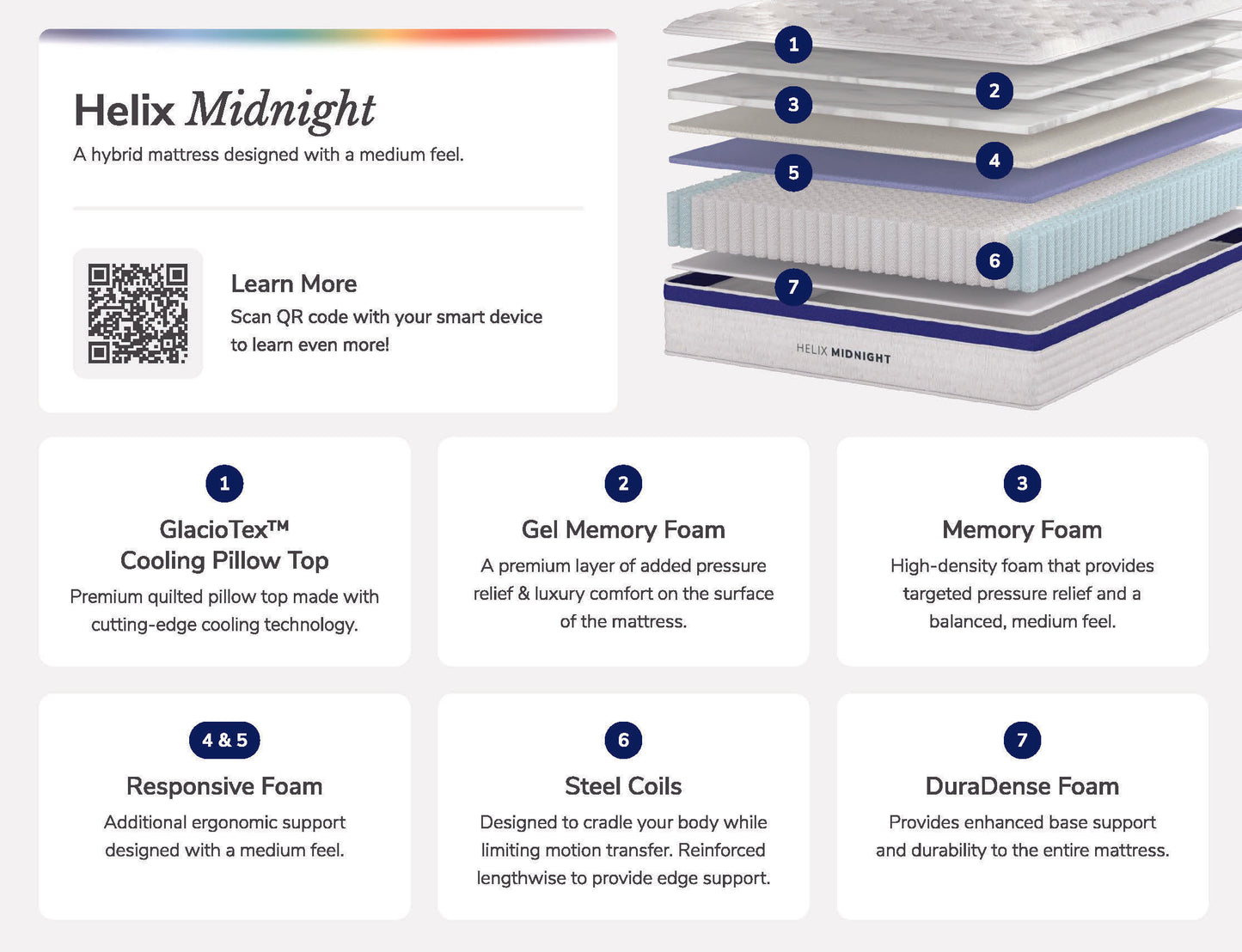 Helix Midnight
A hybrid mattress designed with a medium feel.

Learn More
Scan QR code with your smart device to learn even more!

1
2
3
4
5
6
7

HELIX MIDNIGHT

1
GlacioTex™ Cooling Pillow Top
Premium quilted pillow top made with cutting-edge cooling technology.

2
Gel Memory Foam
A premium layer of added pressure relief & luxury comfort on the surface of the mattress.

3
Memory Foam
High-density foam that provides targeted pressure relief and a balanced, medium feel.

4 & 5
Responsive Foam
Additional ergonomic support designed with a medium feel.

6
Steel Coils
Designed to cradle your body while limiting motion transfer. Reinforced lengthwise to provide edge support.

7
DuraDense Foam
Provides enhanced base support and durability to the entire mattress.