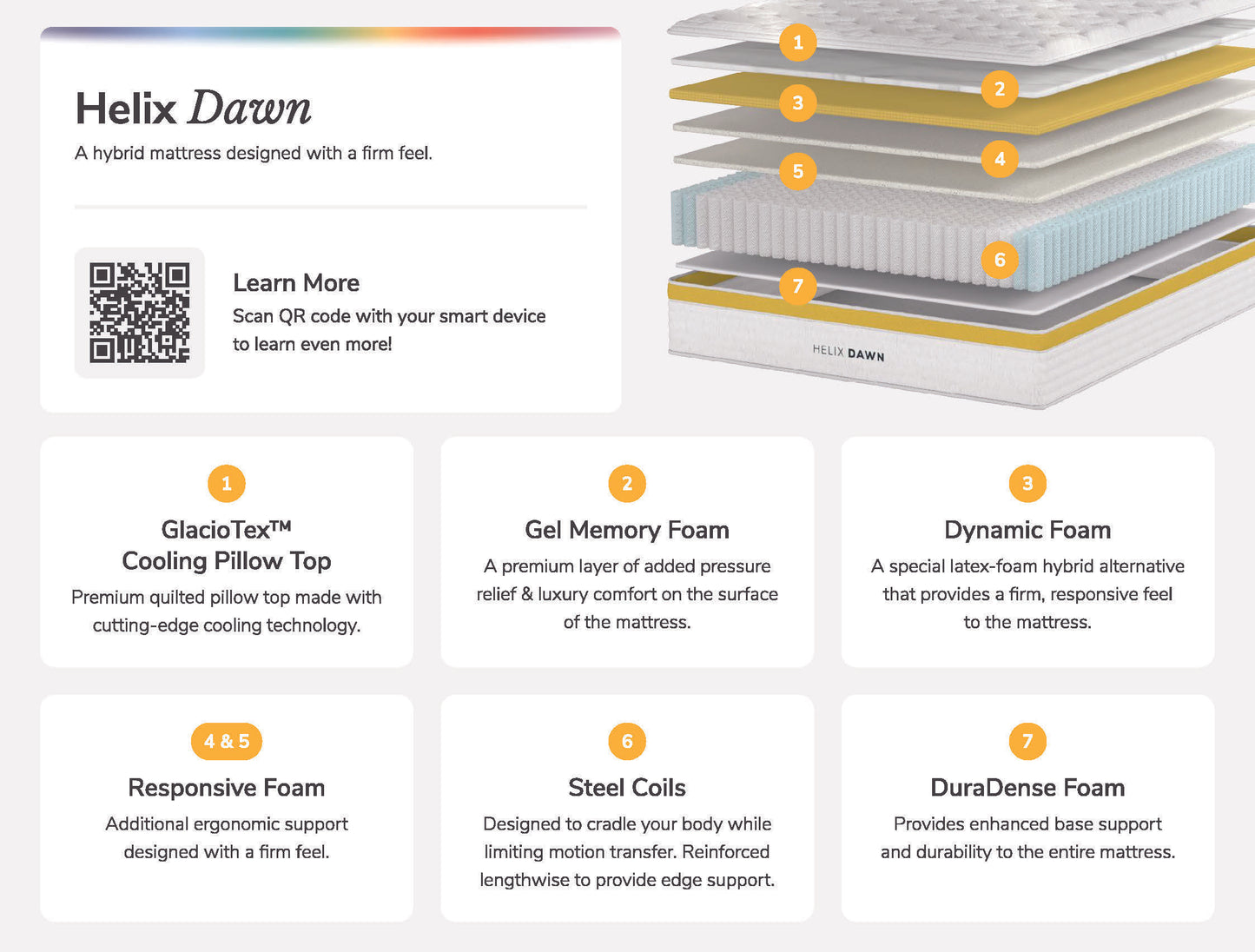 Helix Dawn

A hybrid mattress designed with a firm feel.

Learn More

Scan QR code with your smart device to learn even more!

1

2

3

4

5

6

7

HELIX DAWN

1

GlacioTex™ Cooling Pillow Top

Premium quilted pillow top made with cutting-edge cooling technology.

2

Gel Memory Foam

A premium layer of added pressure relief & luxury comfort on the surface of the mattress.

3

Dynamic Foam

A special latex-foam hybrid alternative that provides a firm, responsive feel to the mattress.

4 & 5

Responsive Foam

Additional ergonomic support designed with a firm feel.

6

Steel Coils

Designed to cradle your body while limiting motion transfer. Reinforced lengthwise to provide edge support.

7

DuraDense Foam

Provides enhanced base support and durability to the entire mattress.